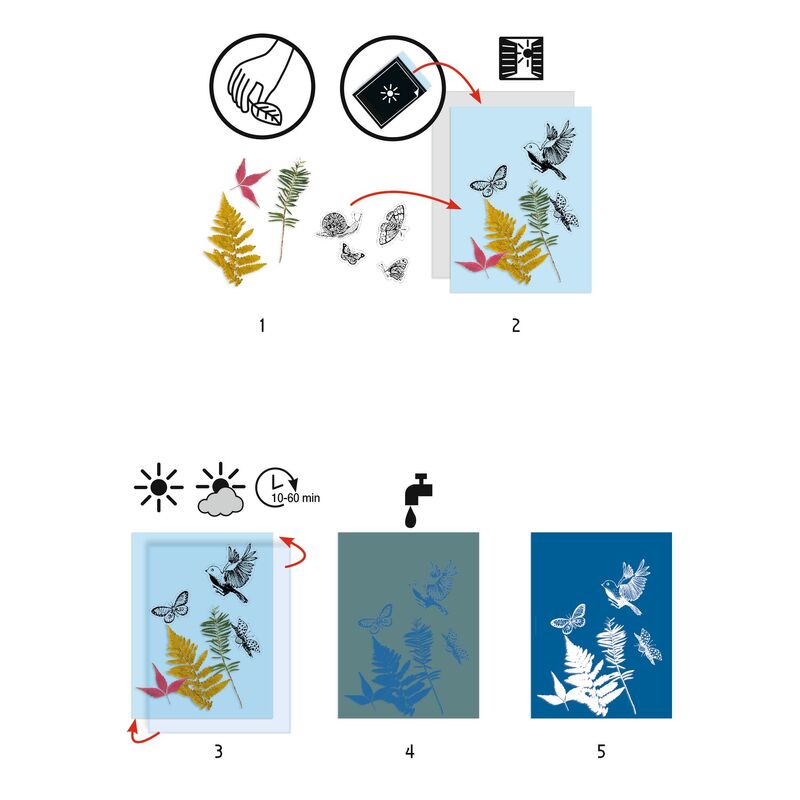 1

2

10-60 min

3

4

5